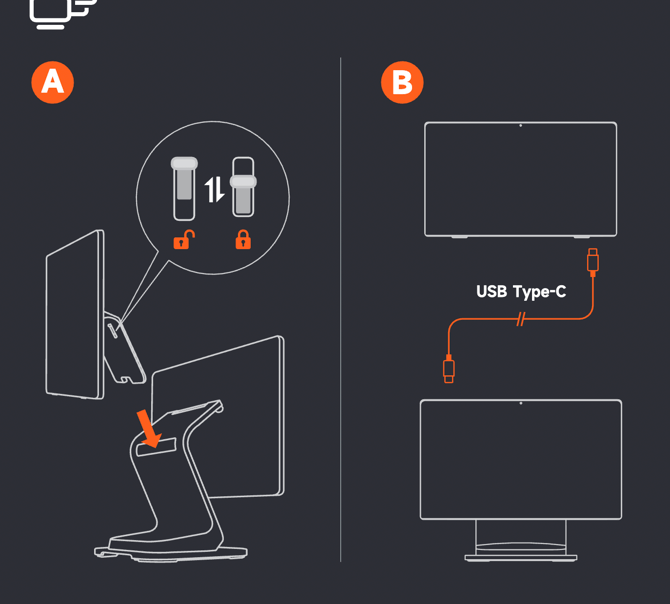 A

B

USB Type-C